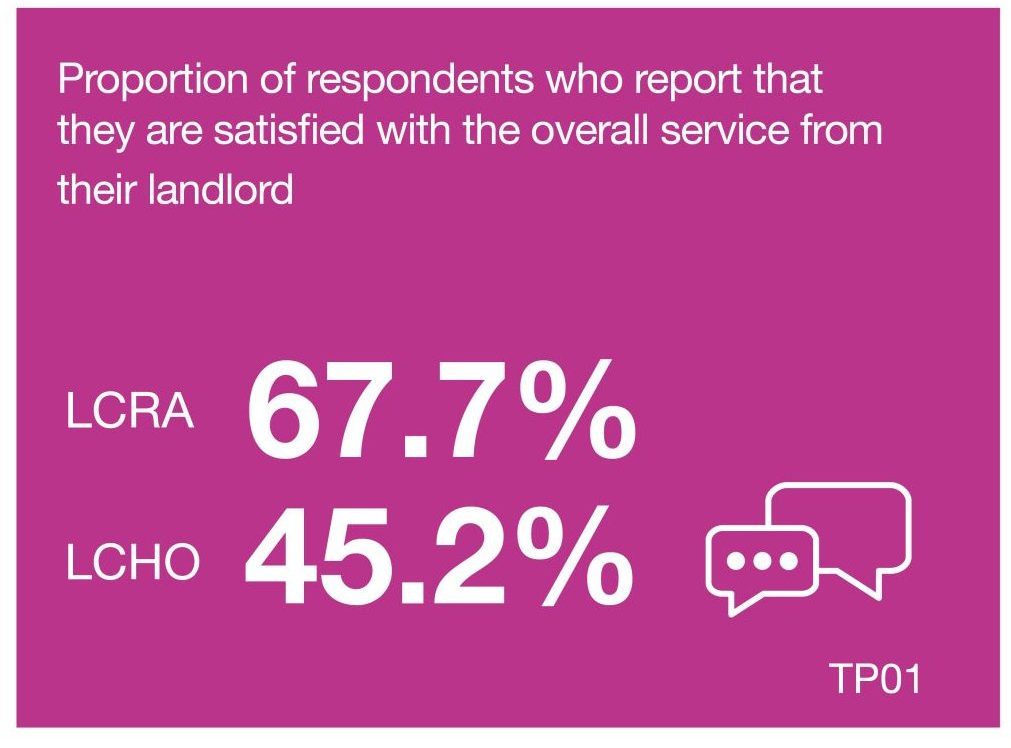 Proportion of respondents who report that they are satisfied with the overall service from their landlord

LCRA 67.7%

LCHO 45.2%

TP01